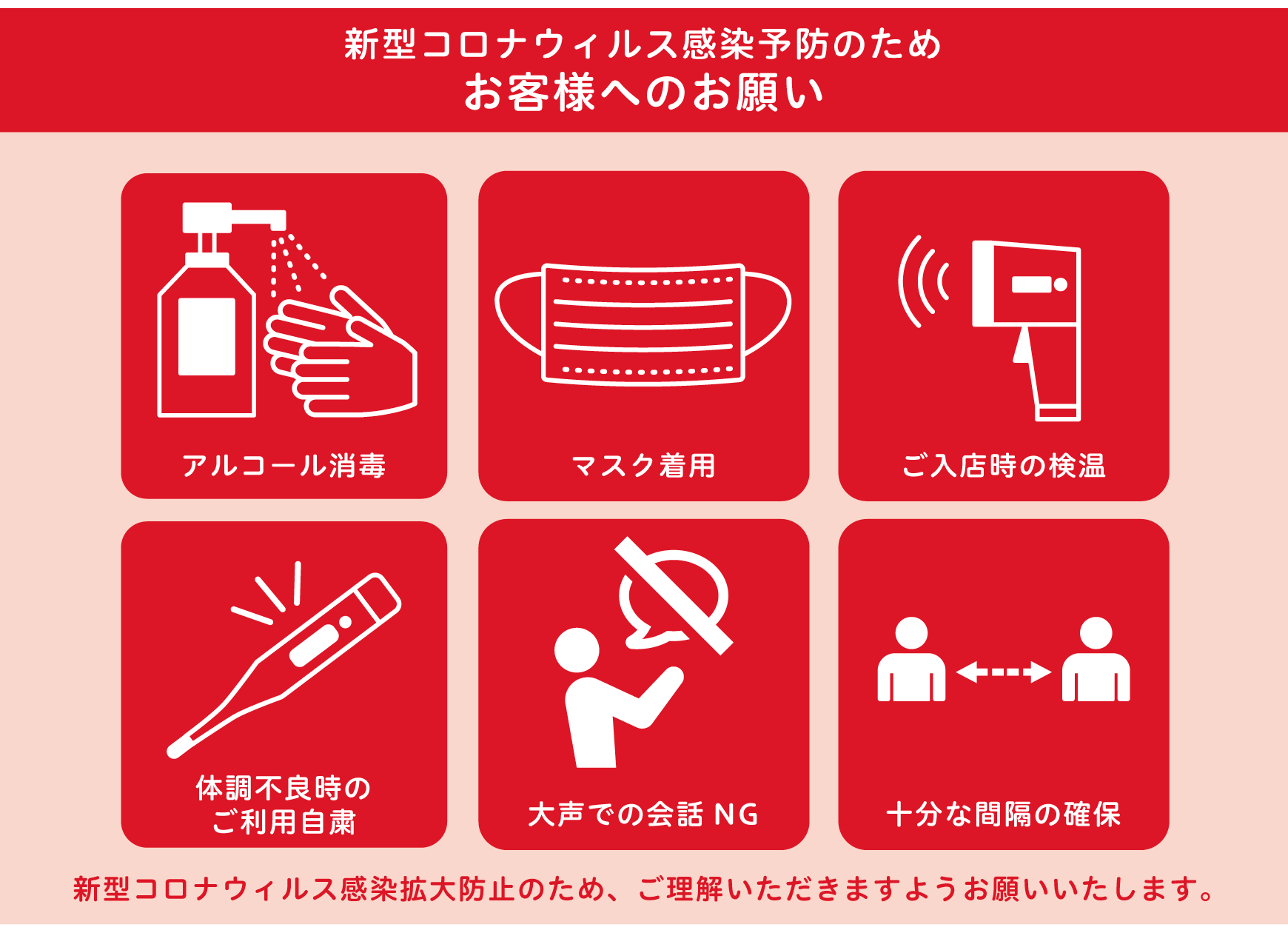 新型コロナウィルス感染予防のため
お客様へのお願い

アルコール消毒

マスク着用

ご入店時の検温

体調不良時の
ご利用自粛

大声での会話 NG

十分な間隔の確保

新型コロナウィルス感染拡大防止のため、ご理解いただきますようお願いいたします。